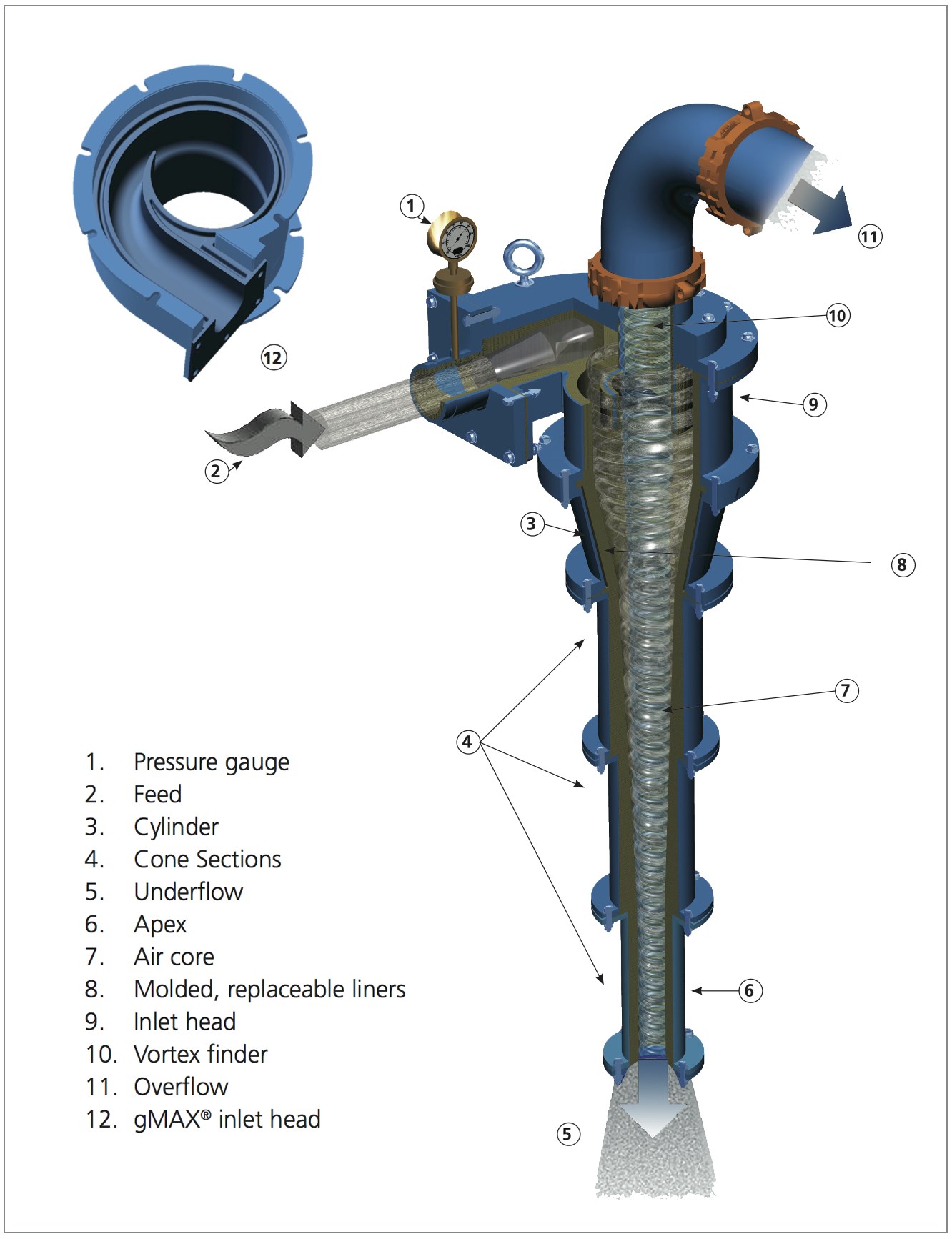 12

1

11

10

9

2

3

8

7

4

6

5

1. Pressure gauge
2. Feed
3. Cylinder
4. Cone Sections
5. Underflow
6. Apex
7. Air core
8. Molded, replaceable liners
9. Inlet head
10. Vortex finder
11. Overflow
12. gMAX® inlet head